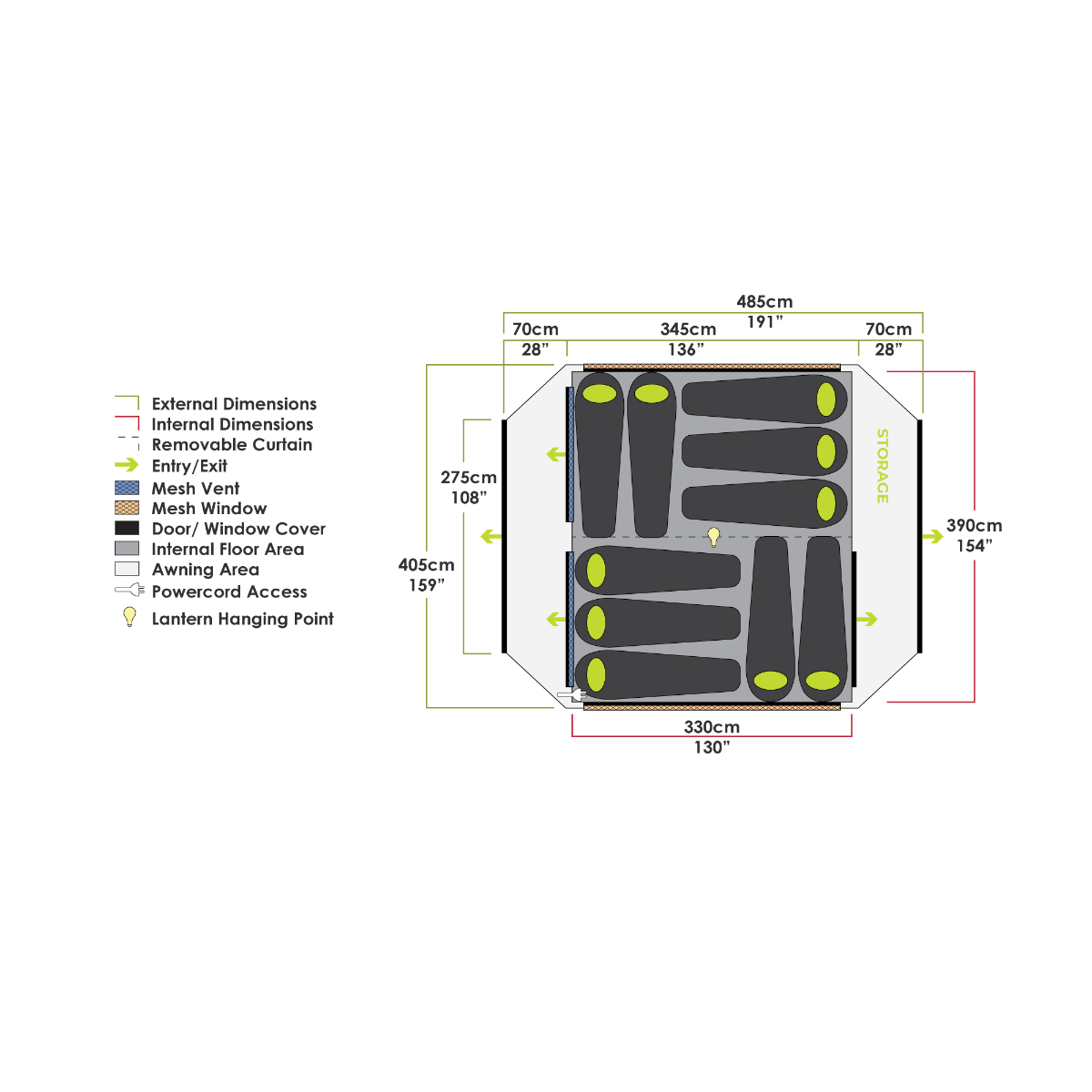 External Dimensions
Internal Dimensions
Removable Curtain
Entry/Exit
Mesh Vent
Mesh Window
Door/ Window Cover
Internal Floor Area
Awning Area
Powercord Access
Lantern Hanging Point

485cm
191”
70cm
28”
345cm
136”
70cm
28”
275cm
108”
405cm
159”
STORAGE
390cm
154”
330cm
130”